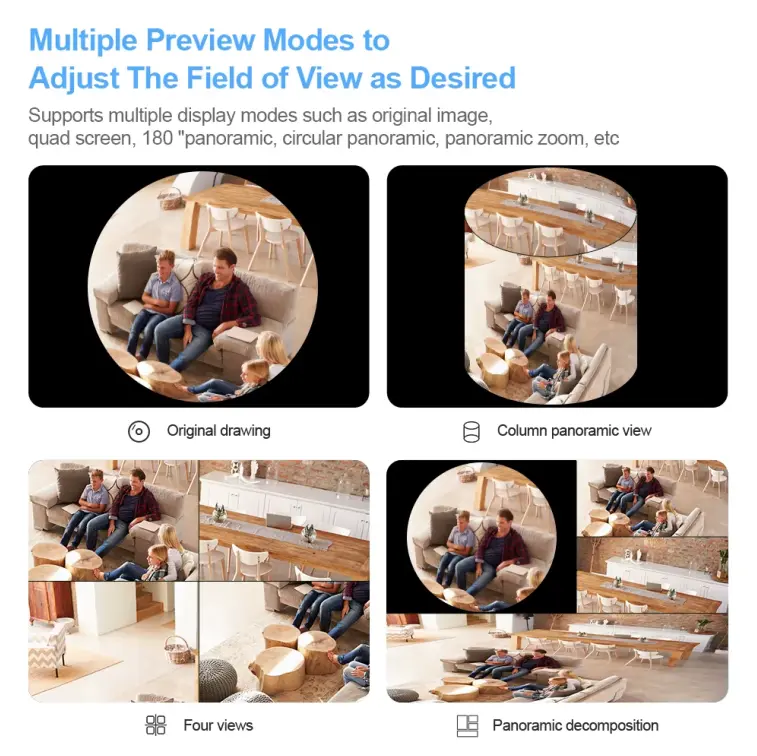 Multiple Preview Modes to Adjust The Field of View as Desired

Supports multiple display modes such as original image, quad screen, 180 "panoramic, circular panoramic, panoramic zoom, etc

Original drawing

Column panoramic view

Four views

Panoramic decomposition